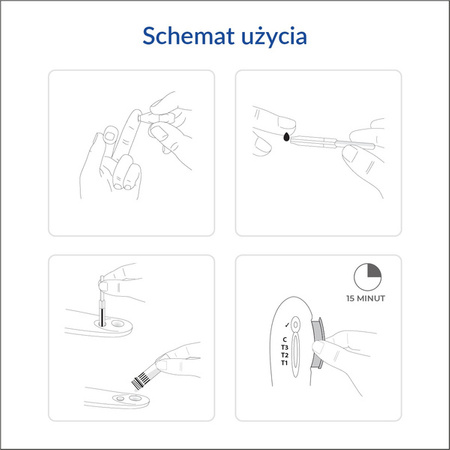 Schemat użycia

15 MINUT

✓
C
T3
T2
T1