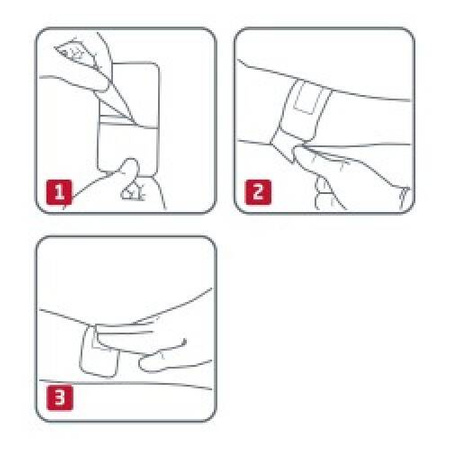 1

2

3