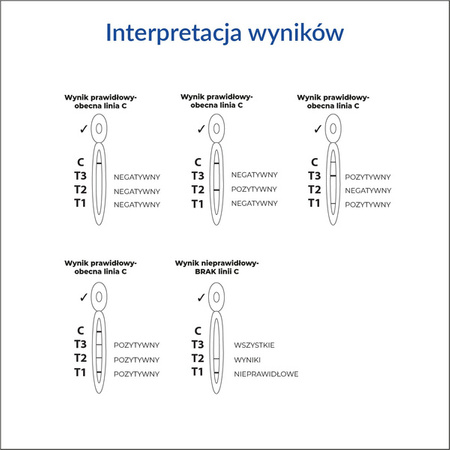 Interpretacja wyników

Wynik prawidłowy- obecna linia C

✓

C
T3 NEGATYWNY
T2 NEGATYWNY
T1 NEGATYWNY

Wynik prawidłowy- obecna linia C

✓

C
T3 NEGATYWNY
T2 POZYTYWNY
T1 NEGATYWNY

Wynik prawidłowy- obecna linia C

✓

C
T3 POZYTYWNY
T2 NEGATYWNY
T1 POZYTYWNY

Wynik prawidłowy- obecna linia C

✓

C
T3 POZYTYWNY
T2 POZYTYWNY
T1 POZYTYWNY

Wynik nieprawidłowy- BRAK linii C

✓

C
T3 WSZYSTKIE
T2 WYNIKI
T1 NIEPRAWIDŁOWE